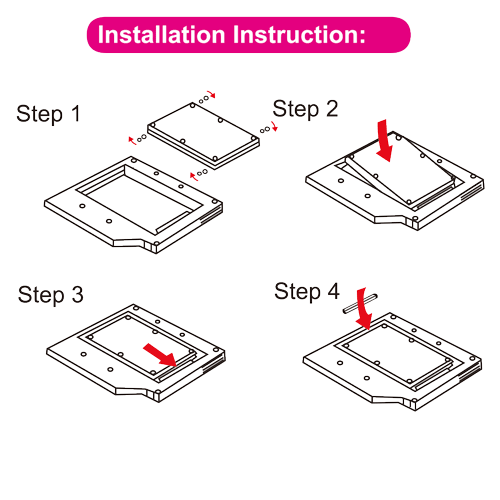 Installation Instruction:

Step 1

Step 2

Step 3

Step 4